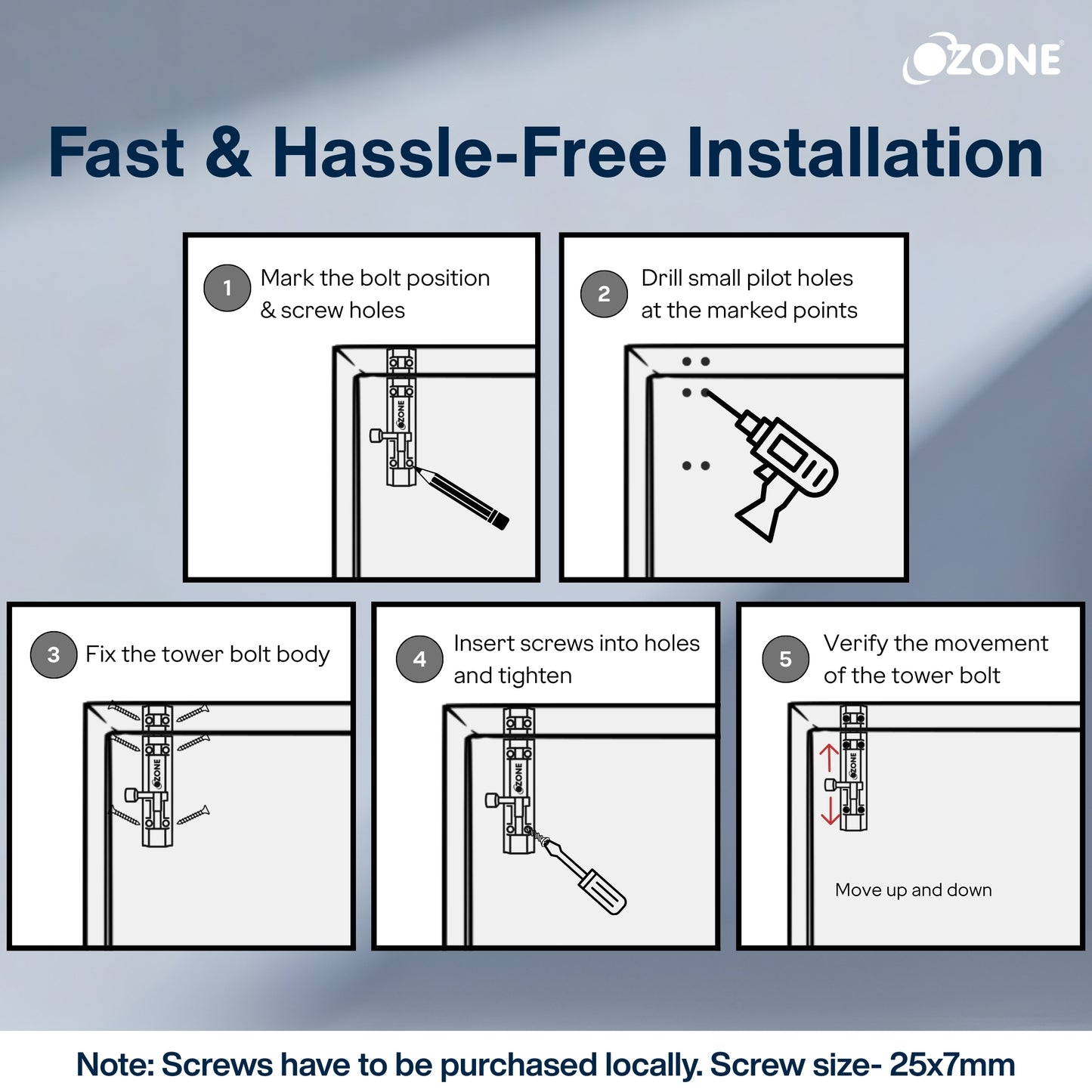 OZONE

Fast & Hassle-Free Installation

1 Mark the bolt position & screw holes

OZONE

2 Drill small pilot holes at the marked points

3 Fix the tower bolt body

OZONE

4 Insert screws into holes and tighten

OZONE

5 Verify the movement of the tower bolt

OZONE

Move up and down

Note: Screws have to be purchased locally. Screw size- 25x7mm